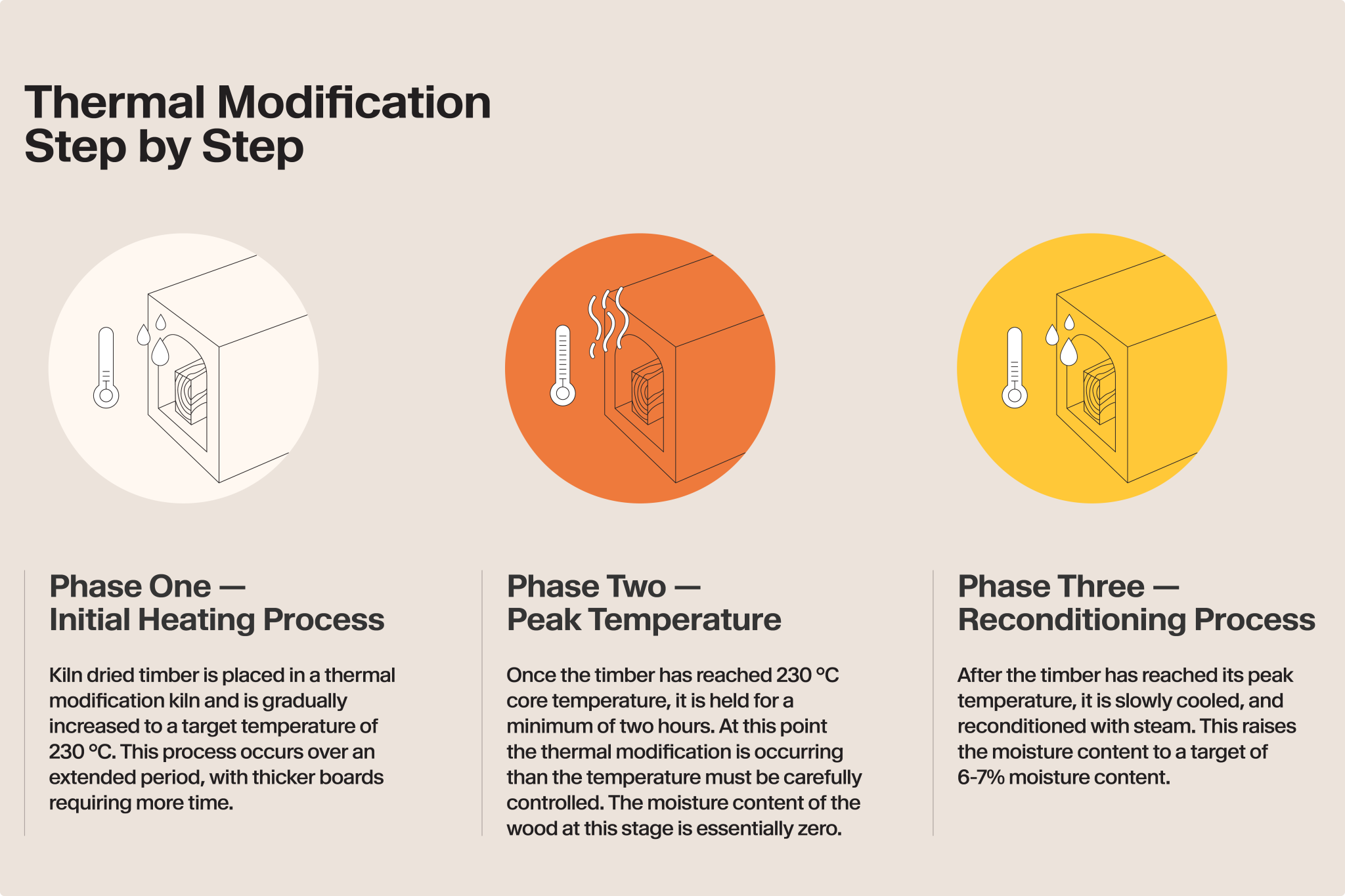 Thermal Modification Step by Step

Phase One — Initial Heating Process

Kiln dried timber is placed in a thermal modification kiln and is gradually increased to a target temperature of 230 °C. This process occurs over an extended period, with thicker boards requiring more time.

Phase Two — Peak Temperature

Once the timber has reached 230 °C core temperature, it is held for a minimum of two hours. At this point the thermal modification is occurring than the temperature must be carefully controlled. The moisture content of the wood at this stage is essentially zero.

Phase Three — Reconditioning Process

After the timber has reached its peak temperature, it is slowly cooled, and reconditioned with steam. This raises the moisture content to a target of 6-7% moisture content.