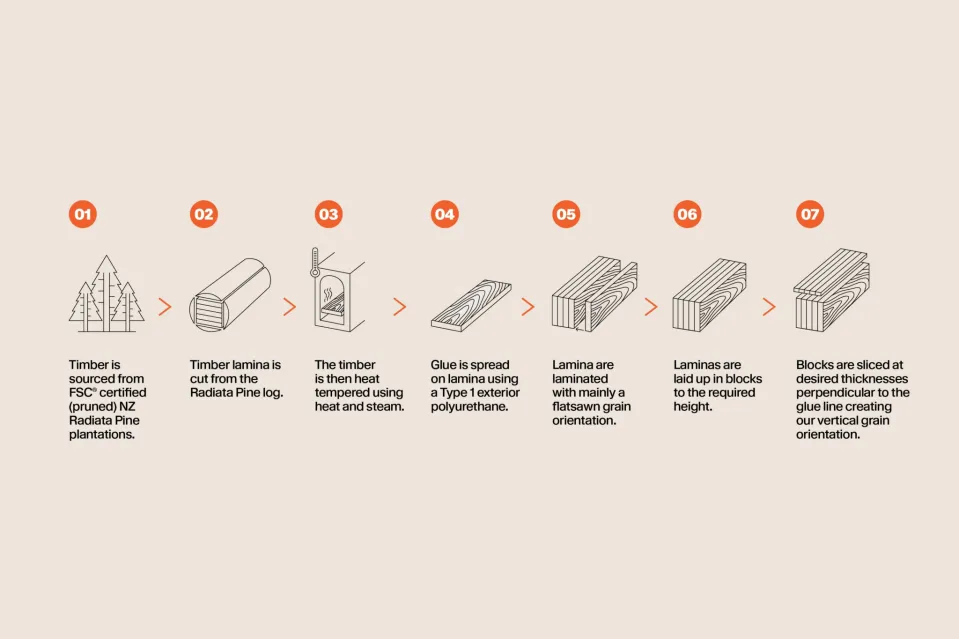 01

Timber is sourced from FSC® certified (pruned) NZ Radiata Pine plantations.

02

Timber lamina is cut from the Radiata Pine log.

03

The timber is then heat tempered using heat and steam.

04

Glue is spread on lamina using a Type 1 exterior polyurethane.

05

Lamina are laminated with mainly a flatsawn grain orientation.

06

Laminas are laid up in blocks to the required height.

07

Blocks are sliced at desired thicknesses perpendicular to the glue line creating our vertical grain orientation.