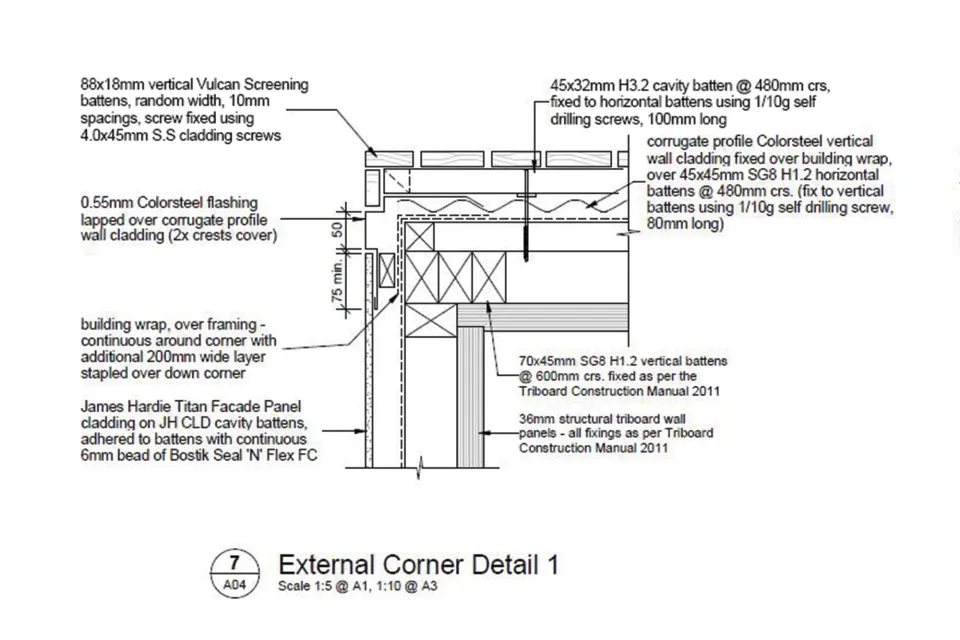 88x18mm vertical Vulcan Screening battens, random width, 10mm spacings, screw fixed using 4.0x45mm S.S cladding screws

45x32mm H3.2 cavity batten @ 480mm crs, fixed to horizontal battens using 1/10g self drilling screws, 100mm long

corrugate profile Colorsteel vertical wall cladding fixed over building wrap, over 45x45mm SG8 H1.2 horizontal battens @ 480mm crs. (fix to vertical battens using 1/10g self drilling screw, 80mm long)

0.55mm Colorsteel flashing lapped over corrugate profile wall cladding (2x crests cover)

50

75 min.

building wrap, over framing - continuous around corner with additional 200mm wide layer stapled over down corner

70x45mm SG8 H1.2 vertical battens @ 600mm crs. fixed as per the Triboard Construction Manual 2011

James Hardie Titan Facade Panel cladding on JH CLD cavity battens, adhered to battens with continuous 6mm bead of Bostik Seal 'N' Flex FC

36mm structural triboard wall panels - all fixings as per Triboard Construction Manual 2011

7
A04
External Corner Detail 1
Scale 1:5 @ A1, 1:10 @ A3