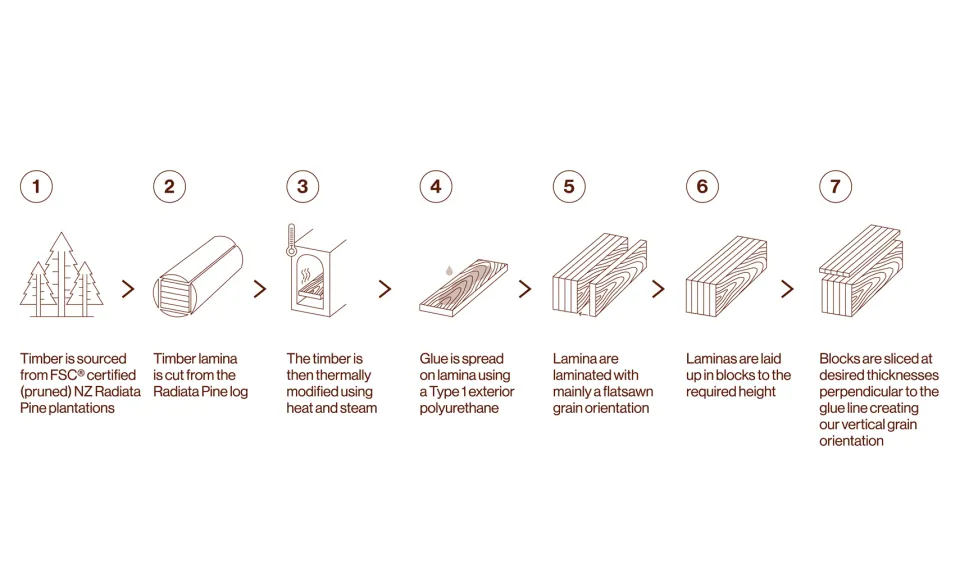 1

Timber is sourced from FSC® certified (pruned) NZ Radiata Pine plantations

2

Timber lamina is cut from the Radiata Pine log

3

The timber is then thermally modified using heat and steam

4

Glue is spread on lamina using a Type 1 exterior polyurethane

5

Lamina are laminated with mainly a flatsawn grain orientation

6

Laminas are laid up in blocks to the required height

7

Blocks are sliced at desired thicknesses perpendicular to the glue line creating our vertical grain orientation