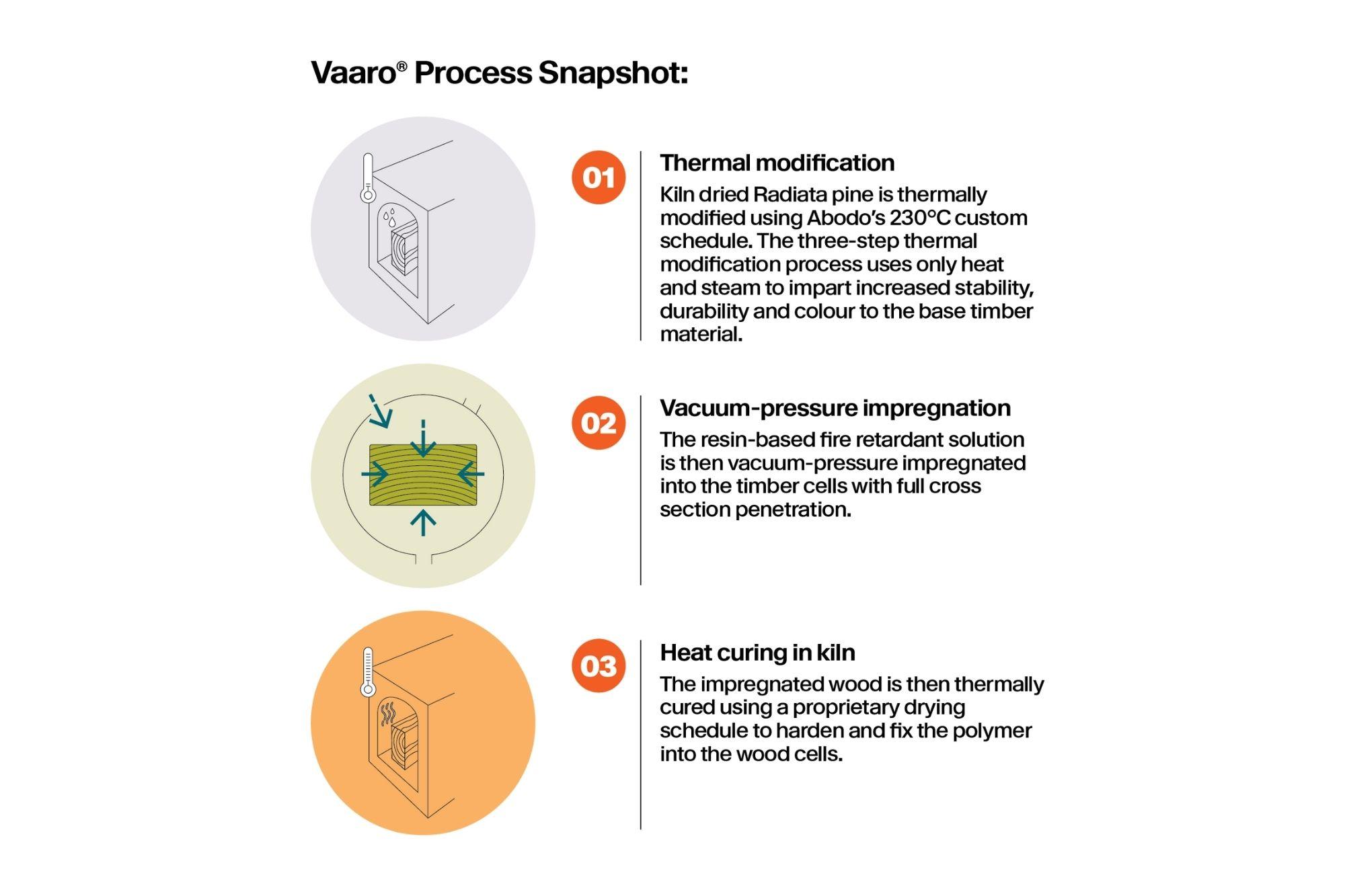 Vaaro® Process Snapshot:

01

Thermal modification

Kiln dried Radiata pine is thermally modified using Abodo's 230°C custom schedule. The three-step thermal modification process uses only heat and steam to impart increased stability, durability and colour to the base timber material.

02

Vacuum-pressure impregnation

The resin-based fire retardant solution is then vacuum-pressure impregnated into the timber cells with full cross section penetration.

03

Heat curing in kiln

The impregnated wood is then thermally cured using a proprietary drying schedule to harden and fix the polymer into the wood cells.