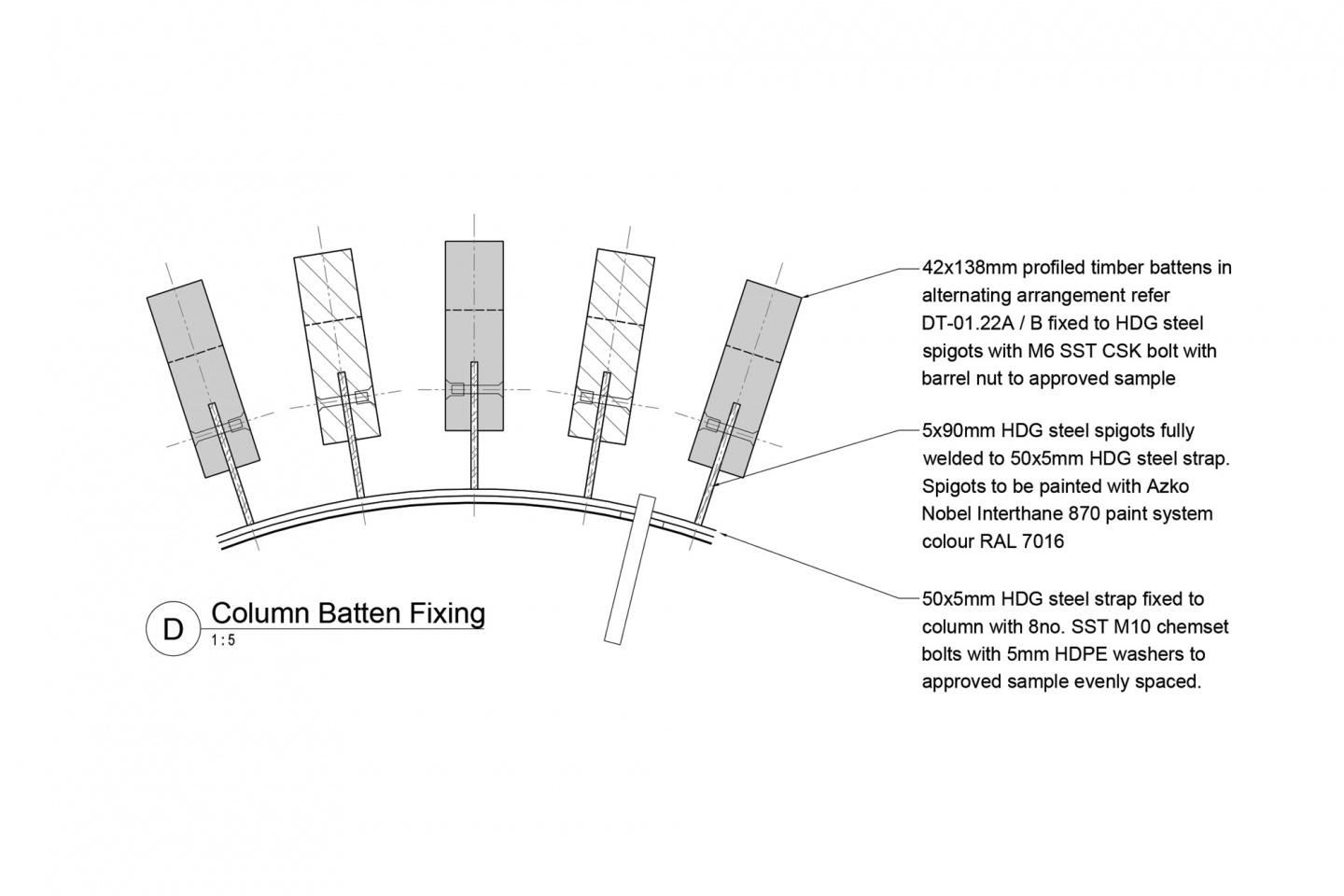 42x138mm profiled timber battens in alternating arrangement refer DT-01.22A / B fixed to HDG steel spigots with M6 SST CSK bolt with barrel nut to approved sample

5x90mm HDG steel spigots fully welded to 50x5mm HDG steel strap. Spigots to be painted with Azko Nobel Interthane 870 paint system colour RAL 7016

50x5mm HDG steel strap fixed to column with 8no. SST M10 chemset bolts with 5mm HDPE washers to approved sample evenly spaced.

D

Column Batten Fixing

1 : 5