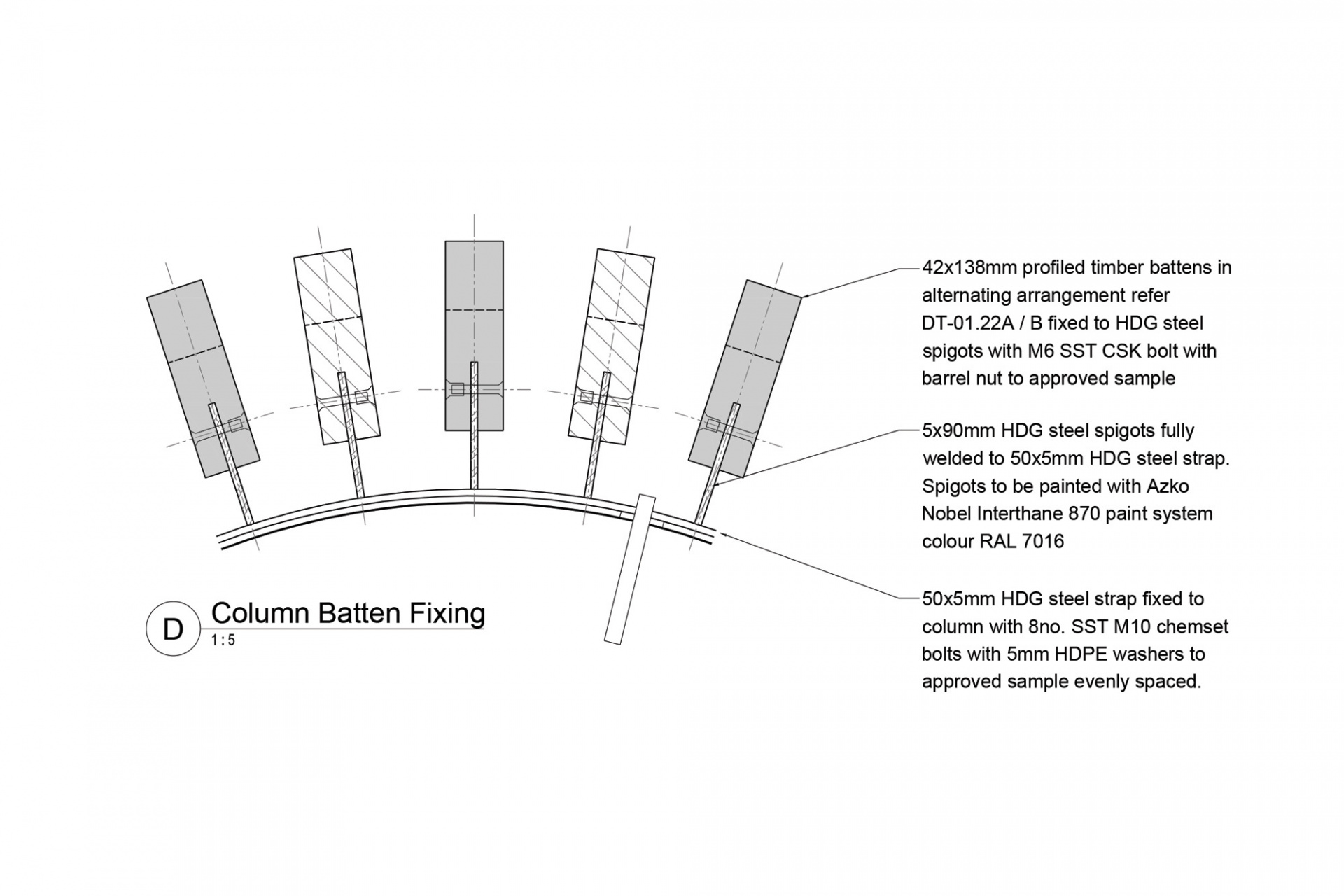 42x138mm profiled timber battens in alternating arrangement refer DT-01.22A / B fixed to HDG steel spigots with M6 SST CSK bolt with barrel nut to approved sample

5x90mm HDG steel spigots fully welded to 50x5mm HDG steel strap. Spigots to be painted with Azko Nobel Interthane 870 paint system colour RAL 7016

50x5mm HDG steel strap fixed to column with 8no. SST M10 chemset bolts with 5mm HDPE washers to approved sample evenly spaced.

D Column Batten Fixing
1 : 5