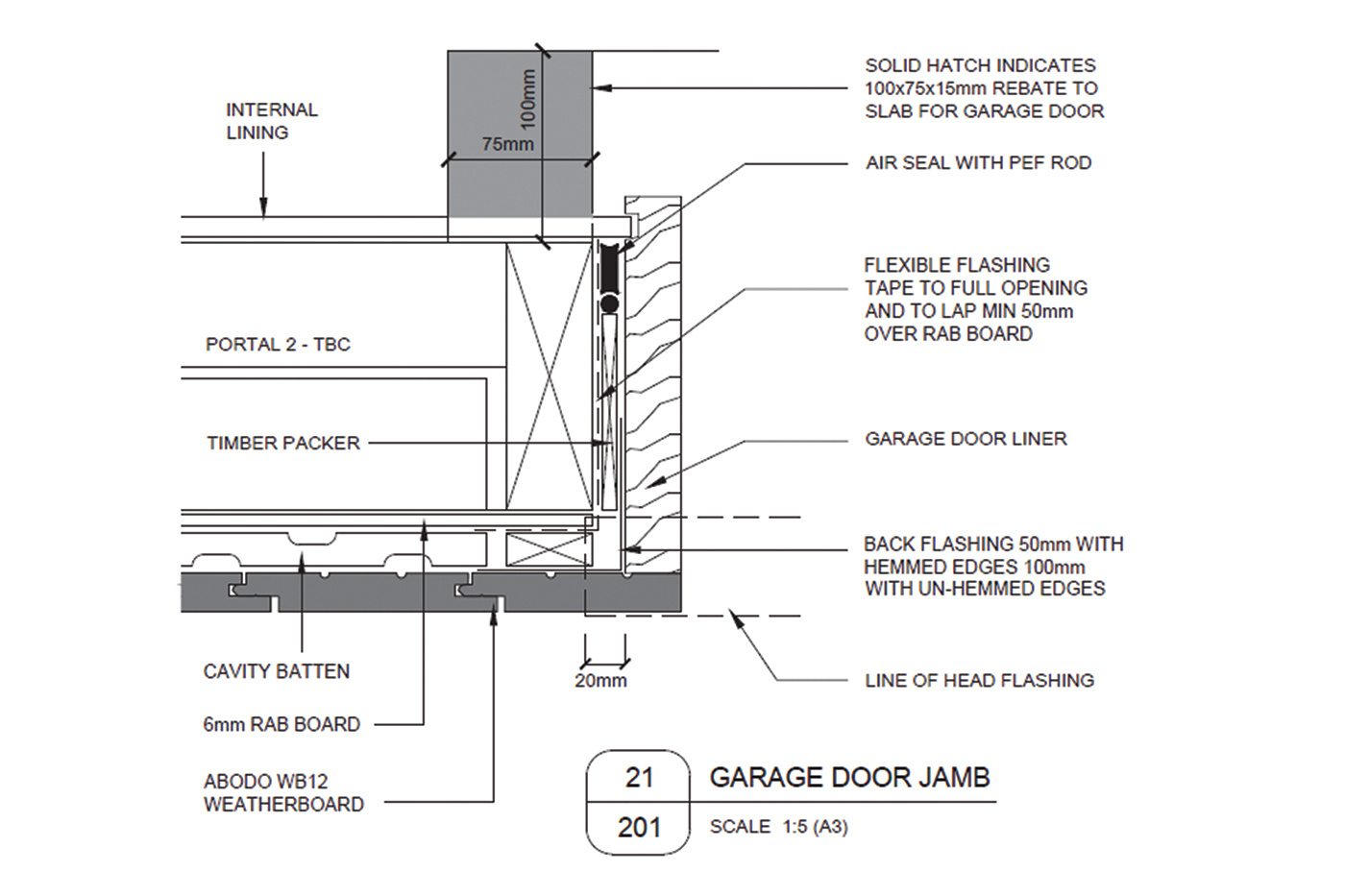 INTERNAL LINING

100mm

75mm

SOLID HATCH INDICATES 100x75x15mm REBATE TO SLAB FOR GARAGE DOOR

AIR SEAL WITH PEF ROD

FLEXIBLE FLASHING TAPE TO FULL OPENING AND TO LAP MIN 50mm OVER RAB BOARD

PORTAL 2 - TBC

TIMBER PACKER

GARAGE DOOR LINER

BACK FLASHING 50mm WITH HEMMED EDGES 100mm WITH UN-HEMMED EDGES

CAVITY BATTEN

20mm

LINE OF HEAD FLASHING

6mm RAB BOARD

ABODO WB12 WEATHERBOARD

21
201

GARAGE DOOR JAMB

SCALE 1:5 (A3)