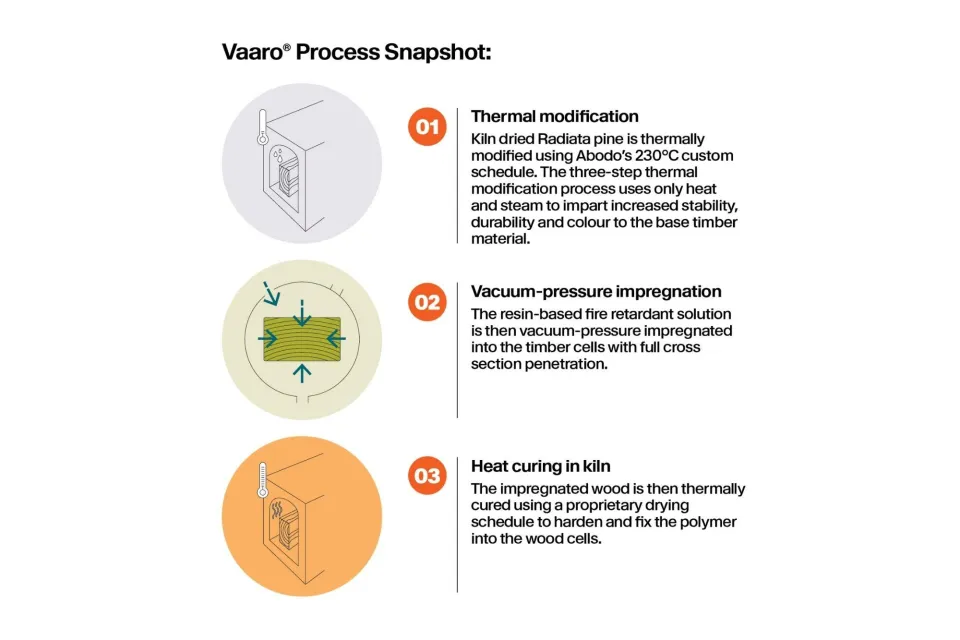 Vaaro® Process Snapshot:

01

Thermal modification

Kiln dried Radiata pine is thermally modified using Abodo's 230°C custom schedule. The three-step thermal modification process uses only heat and steam to impart increased stability, durability and colour to the base timber material.

02

Vacuum-pressure impregnation

The resin-based fire retardant solution is then vacuum-pressure impregnated into the timber cells with full cross section penetration.

03

Heat curing in kiln

The impregnated wood is then thermally cured using a proprietary drying schedule to harden and fix the polymer into the wood cells.